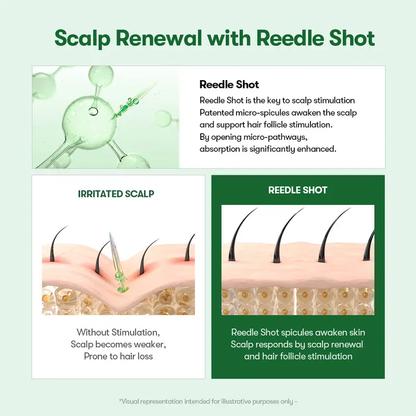 Scalp Renewal with Reedle Shot

Reedle Shot
Reedle Shot is the key to scalp stimulation
Patented micro-spicules awaken the scalp and support hair follicle stimulation.
By opening micro-pathways, absorption is significantly enhanced.

IRRITATED SCALP

Without Stimulation, Scalp becomes weaker, Prone to hair loss

REEDLE SHOT

Reedle Shot spicules awaken skin
Scalp responds by scalp renewal and hair follicle stimulation

*Visual representation intended for illustrative purposes only -